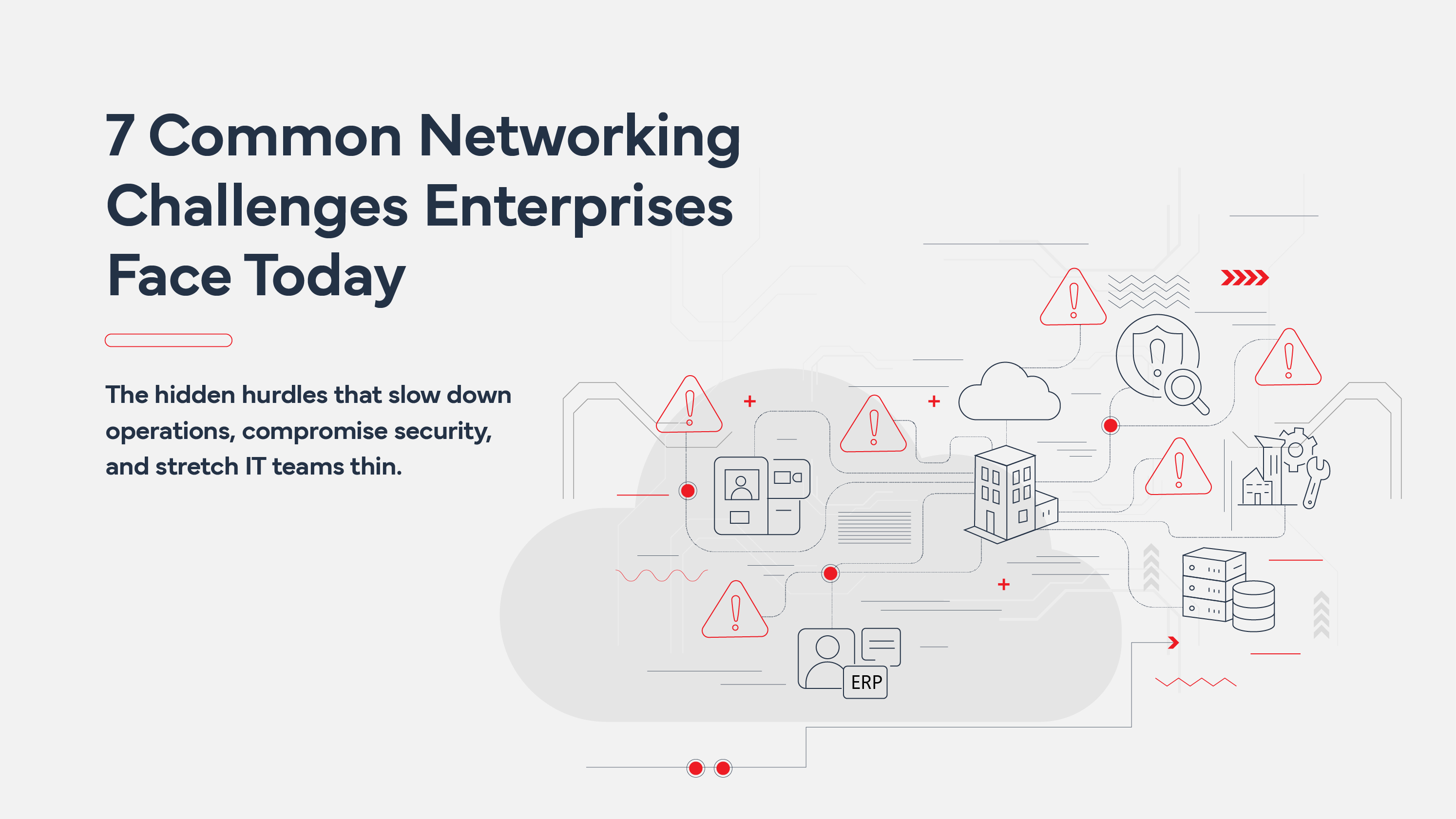 7 Common Networking Challenges Enterprises Face Today

The hidden hurdles that slow down operations, compromise security, and stretch IT teams thin.

ERP