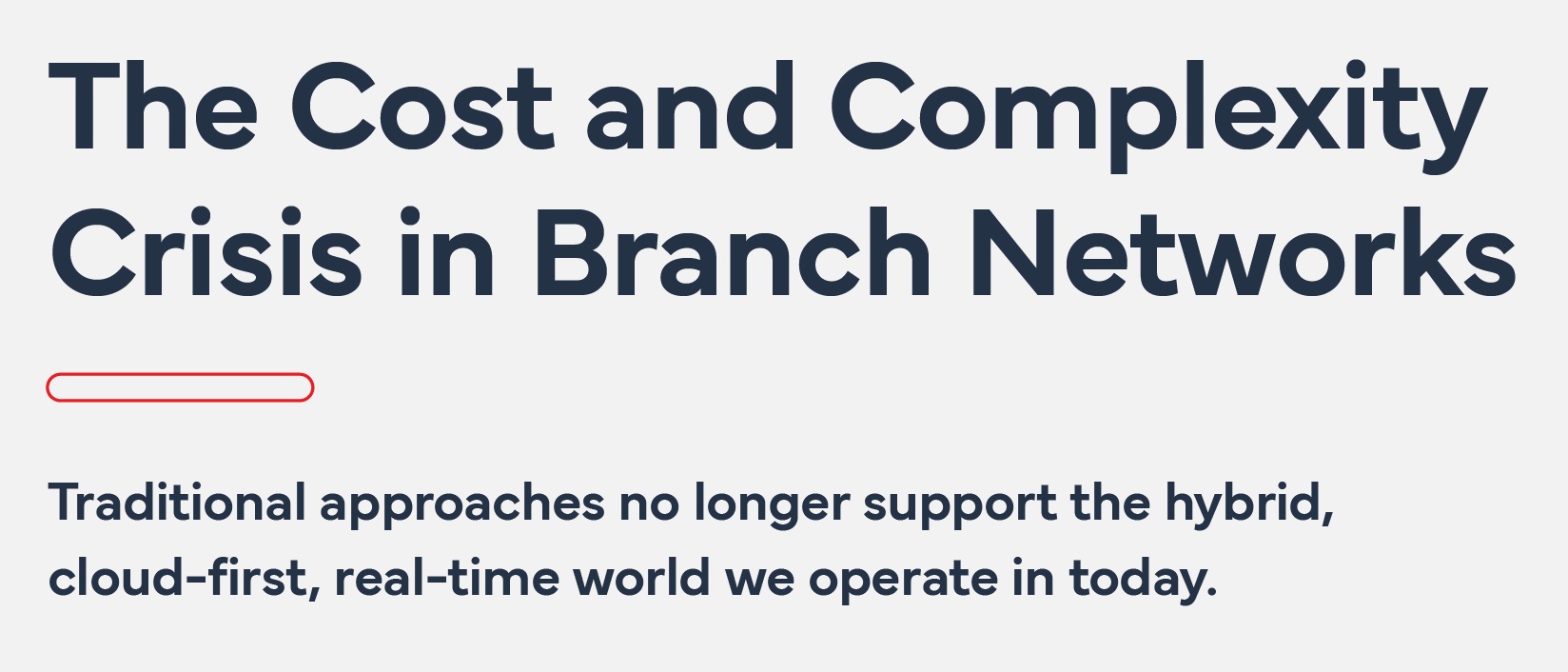 The Cost and Complexity Crisis in Branch Networks

Traditional approaches no longer support the hybrid, cloud-first, real-time world we operate in today.